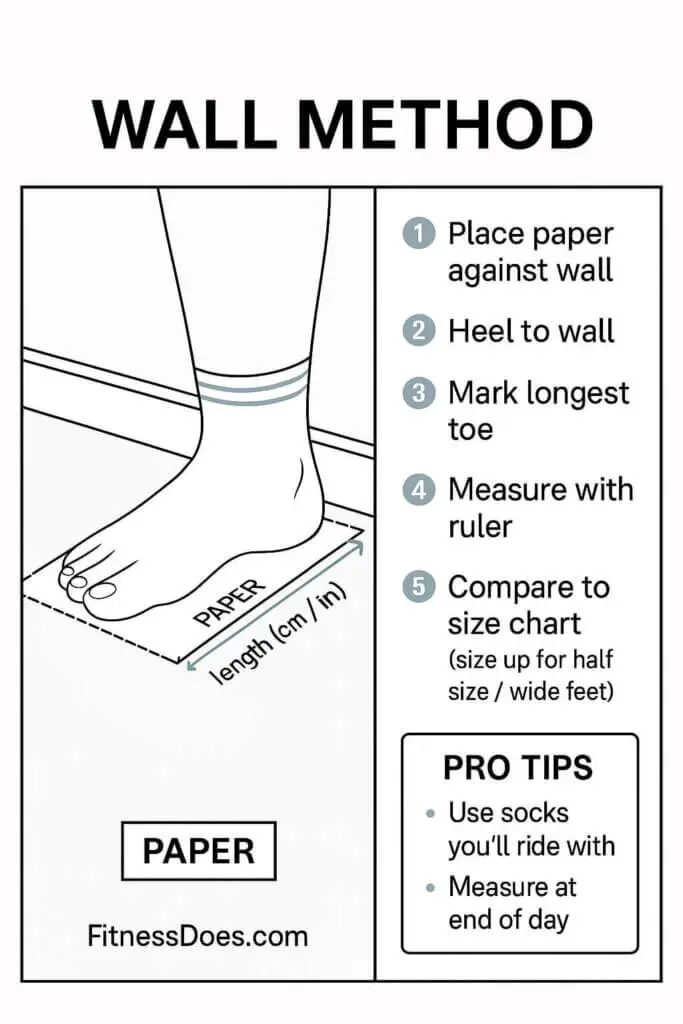 WALL METHOD

PAPER

length (cm / in)

PAPER

FitnessDoes.com

1 Place paper against wall

2 Heel to wall

3 Mark longest toe

4 Measure with ruler

5 Compare to size chart (size up for half size / wide feet)

PRO TIPS

• Use socks you'll ride with

• Measure at end of day