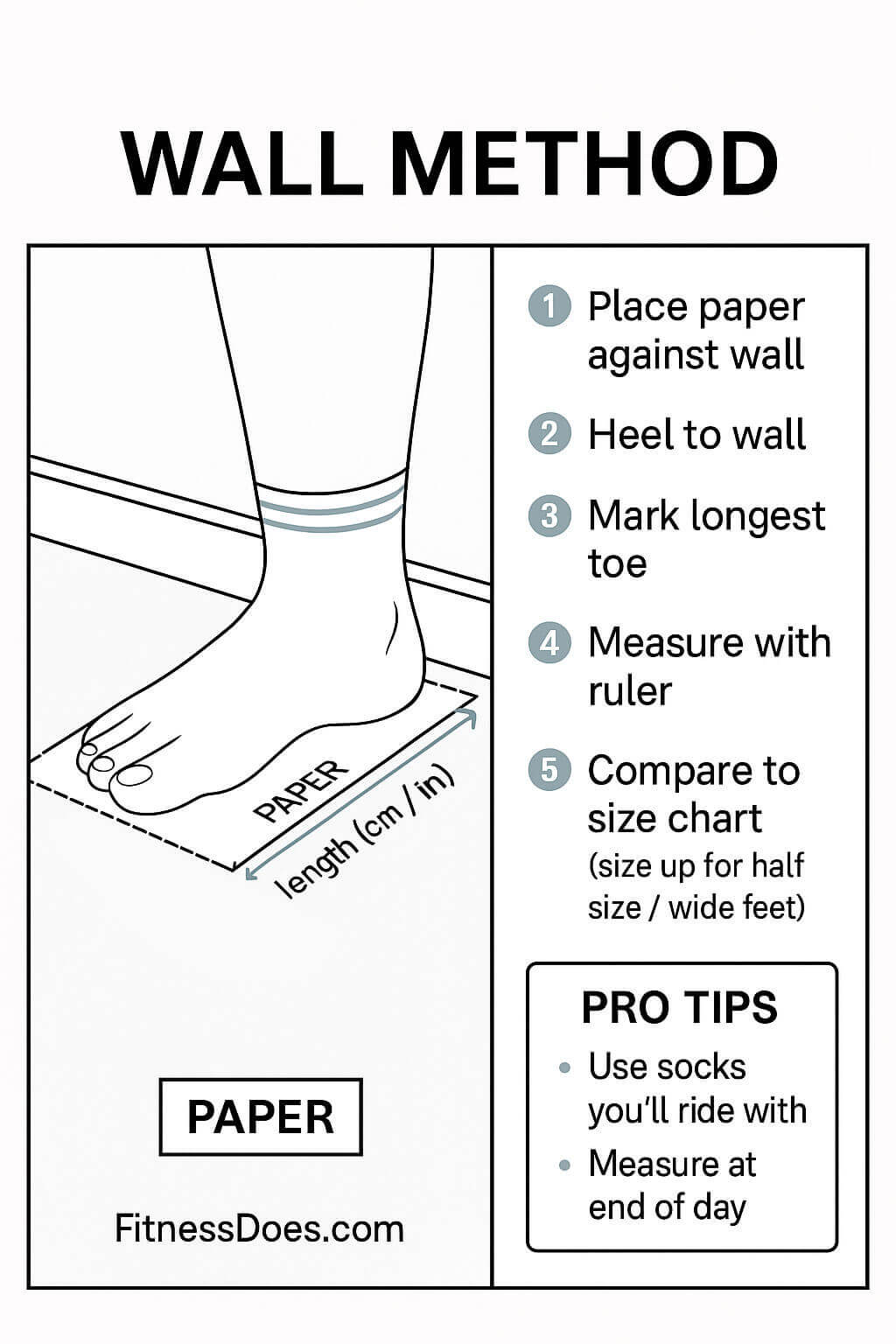 WALL METHOD

PAPER

length (cm / in)

PAPER

FitnessDoes.com

1 Place paper against wall

2 Heel to wall

3 Mark longest toe

4 Measure with ruler

5 Compare to size chart (size up for half size / wide feet)

PRO TIPS

• Use socks you'll ride with

• Measure at end of day